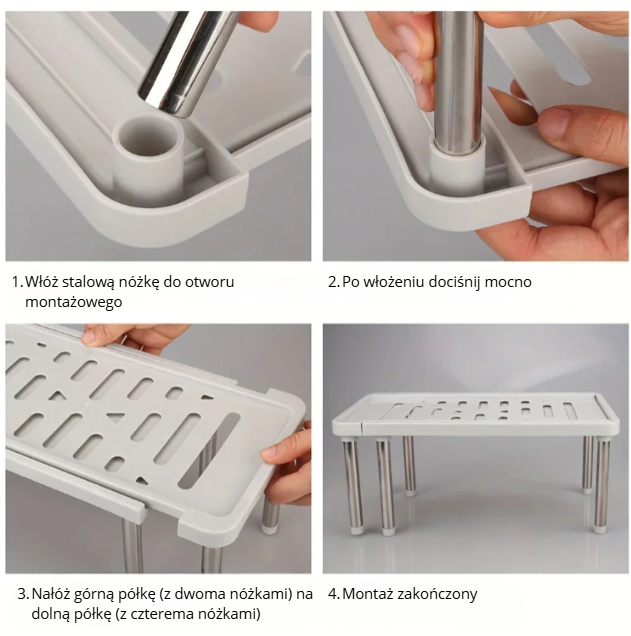 1. Włóż stalową nóżkę do otworu montażowego

2. Po włożeniu dociśnij mocno

3. Nałóż górną półkę (z dwoma nóżkami) na dolną półkę (z czterema nóżkami)

4. Montaż zakończony