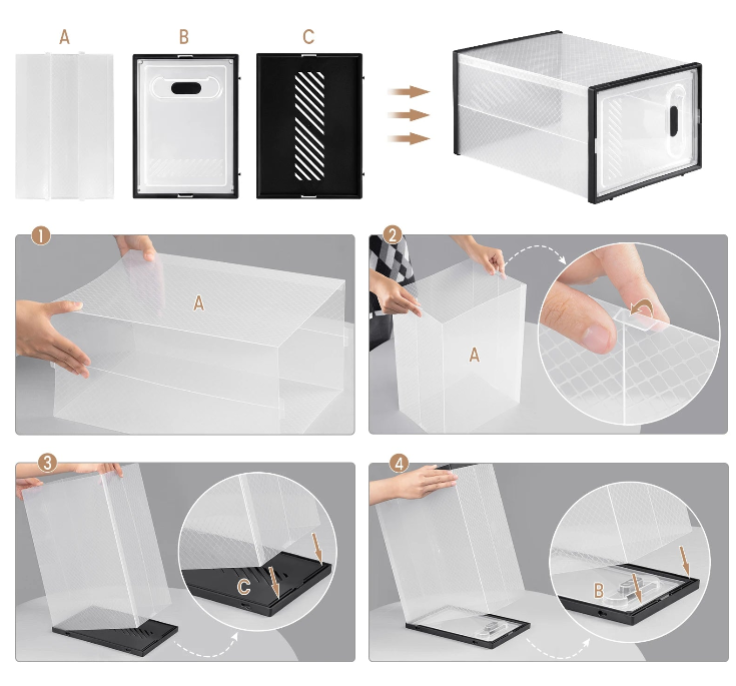 A B C

1 A

2 A

3 C

4 B